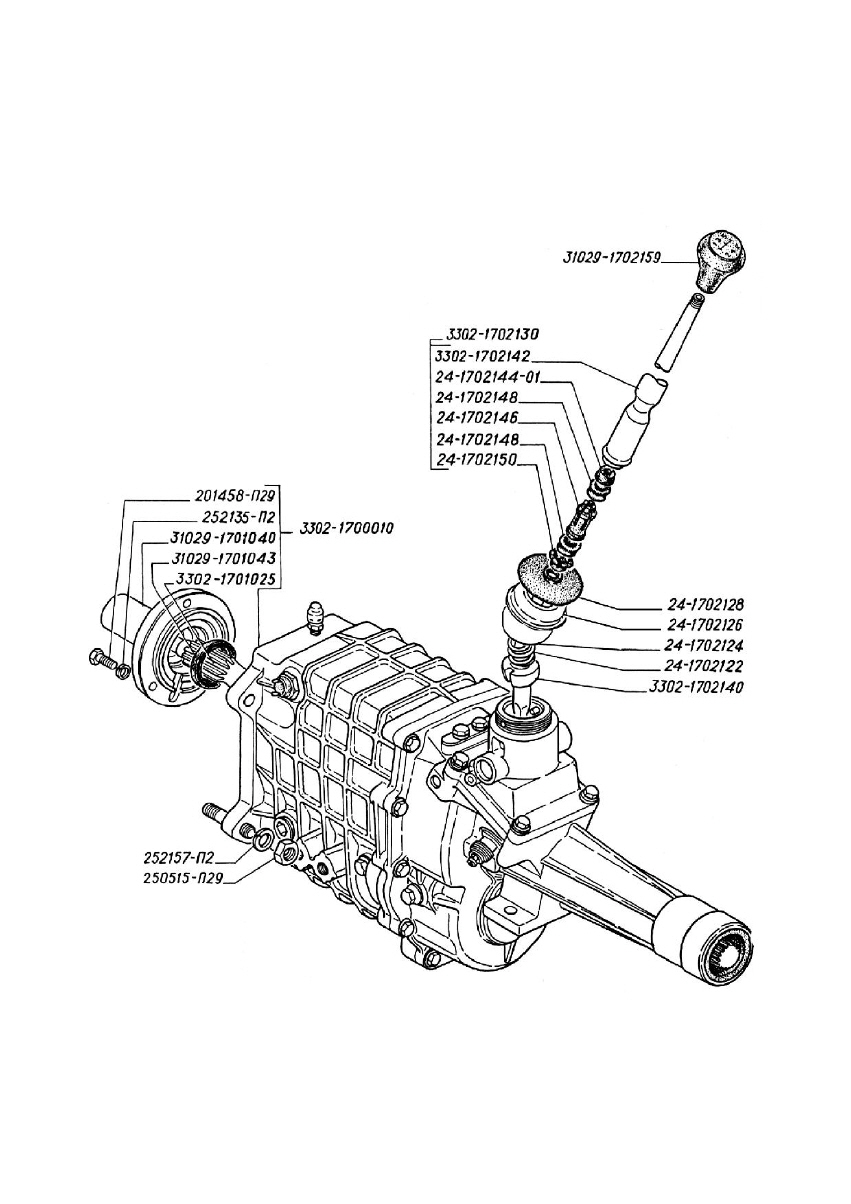 31029-1702159

3302-1702130
3302-1702142
24-1702144-01
24-1702148
24-1702146
24-1702148
24-1702150

201458-П29
252135-П2
31029-1701040
31029-1701043
3302-1701025
3302-1700010

24-1702128
24-1702126
24-1702124
24-1702122
3302-1702140

252157-П2
250515-П29