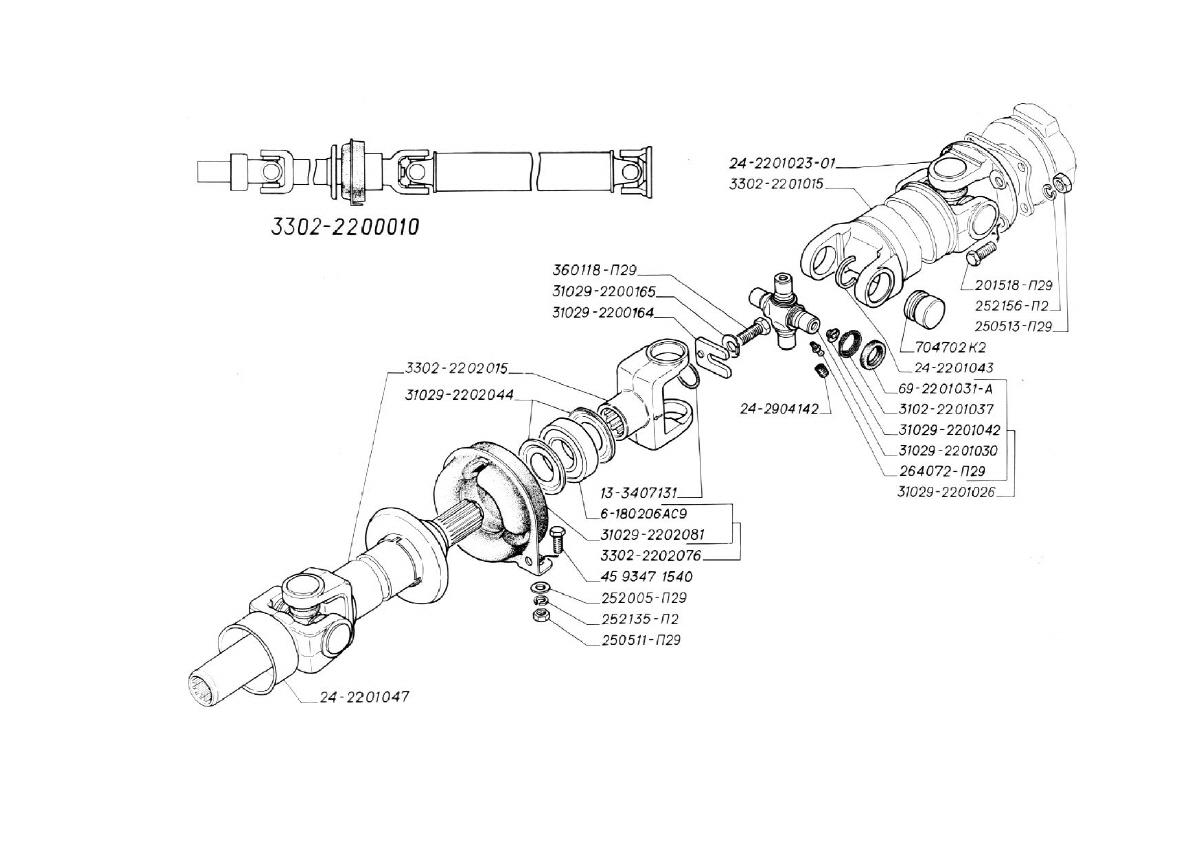 3302-2200010

24-2201023-01
3302-2201015
201518-П29
252156-П2
250513-П29
360118-П29
31029-2200165
31029-2200164
704702К2
24-2201043
69-2201031-А
3102-2201037
31029-2201042
31029-2201030
264072-П29
31029-2201026
24-2904142
3302-2202015
31029-2202044
13-3407131
6-180206АС9
31029-2202081
3302-2202076
45 9347 1540
252005-П29
252135-П2
250511-П29
24-2201047