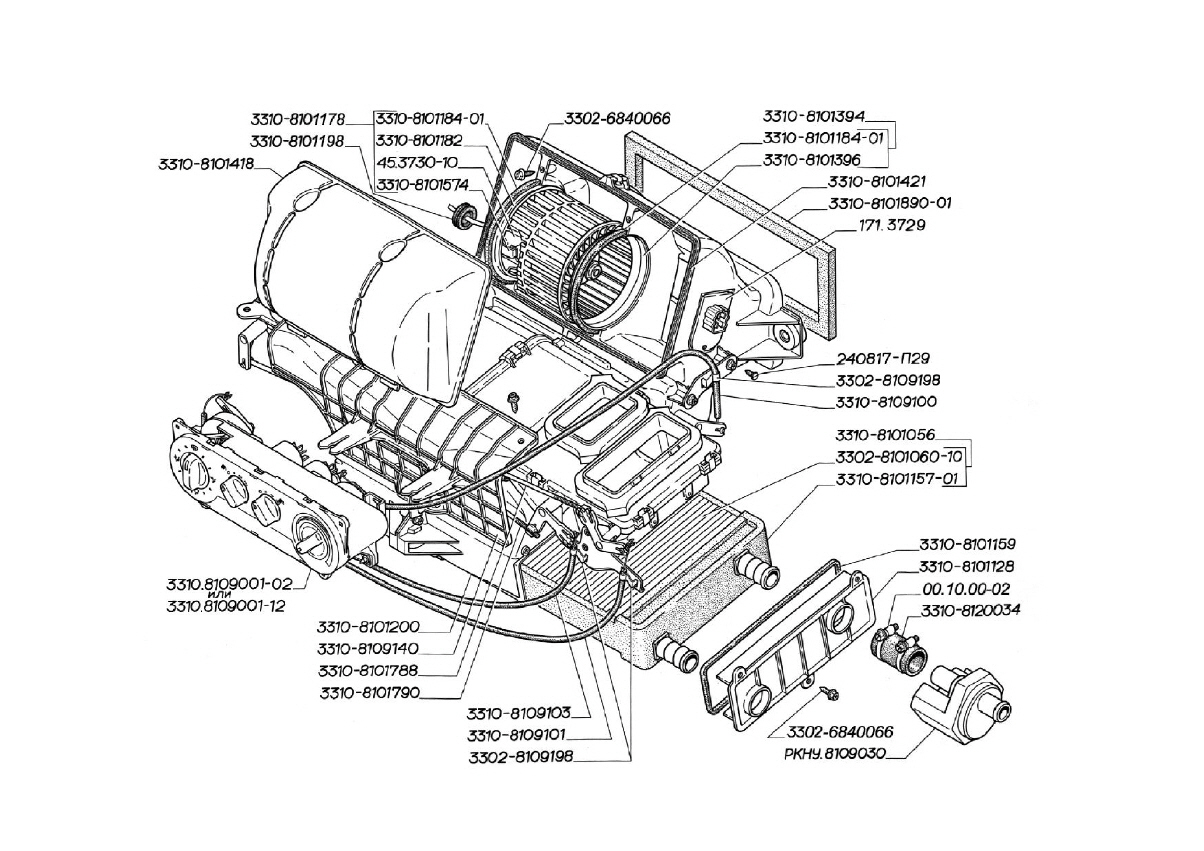 3310-8101178
3310-8101198
3310-8101418
3310-8101184-01
3310-8101182
45.3730-10
3310-8101574
3302-6840066
3310-8101394
3310-8101184-01
3310-8101396
3310-8101421
3310-8101890-01
171.3729
240817-П29
3302-8109198
3310-8109100
3310-8101056
3302-8101060-10
3310-8101157-01
3310-8101159
3310-8101128
00.10.00-02
3310-8120034
3310.8109001-02
или
3310.8109001-12
3310-8101200
3310-8109140
3310-8101788
3310-8101790
3310-8109103
3310-8109101
3302-8109198
3302-6840066
РКНУ.8109030