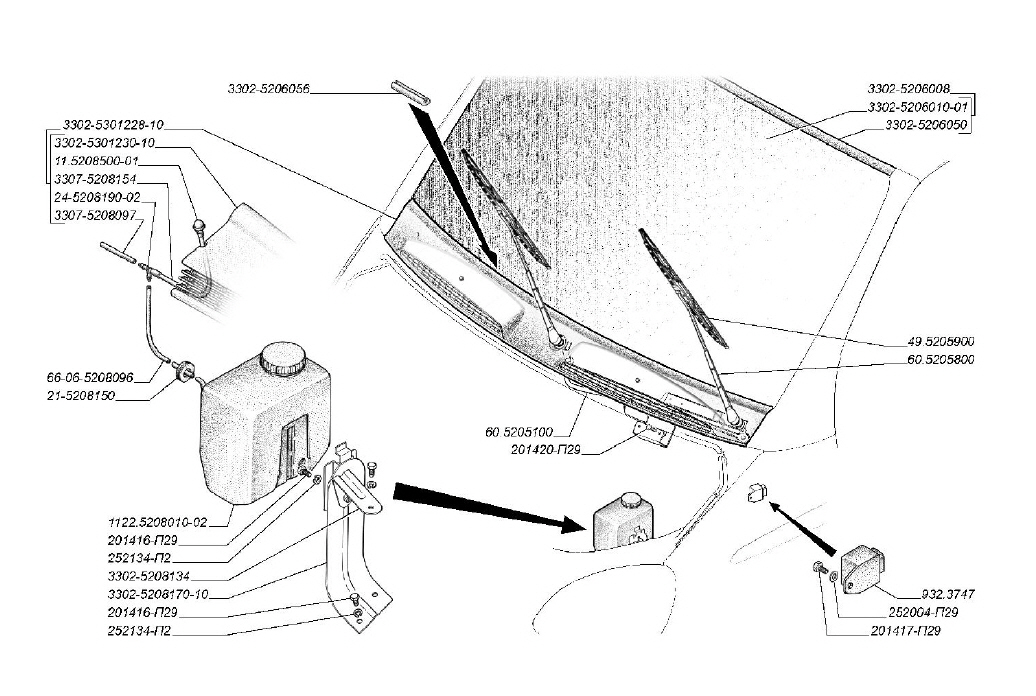 3302-5206056

3302-5206008
3302-5206010-01
3302-5206050

3302-5301228-10
3302-5301230-10
11.5208500-01
3307-5208154
24-5208190-02
3307-5208097

66-06-5208096
21-5208150

49.5205900
60.5205800

60.5205100
201420-П29

1122.5208010-02
201416-П29
252134-П2
3302-5208134
3302-5208170-10
201416-П29
252134-П2

932.3747
252004-П29
201417-П29